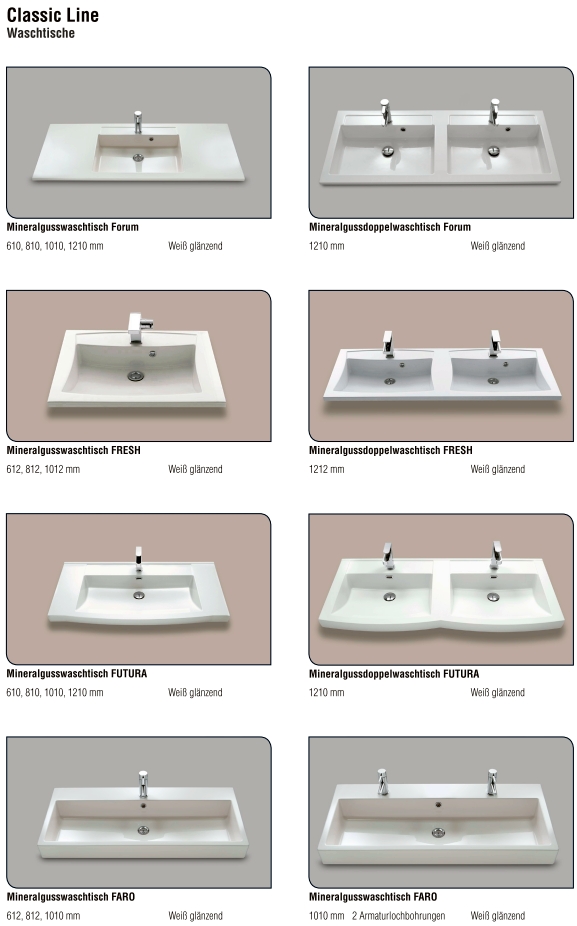 Classic Line
Waschtische

Mineralgusswaschtisch Forum
610, 810, 1010, 1210 mm Weiß glänzend

Mineralgussdoppelwaschtisch Forum
1210 mm Weiß glänzend

Mineralgusswaschtisch FRESH
612, 812, 1012 mm Weiß glänzend

Mineralgussdoppelwaschtisch FRESH
1212 mm Weiß glänzend

Mineralgusswaschtisch FUTURA
610, 810, 1010, 1210 mm Weiß glänzend

Mineralgussdoppelwaschtisch FUTURA
1210 mm Weiß glänzend

Mineralgusswaschtisch FARO
612, 812, 1010 mm Weiß glänzend

Mineralgusswaschtisch FARO
1010 mm 2 Armaturlochbohrungen Weiß glänzend