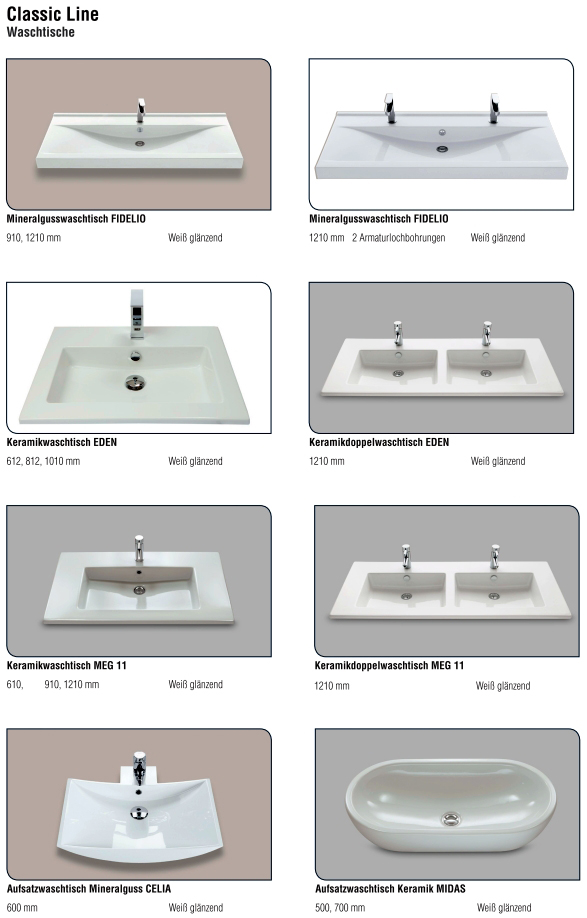 Classic Line
Waschtische

Mineralgusswaschtisch FIDELIO
910, 1210 mm Weiß glänzend

Mineralgusswaschtisch FIDELIO
1210 mm 2 Armaturlochbohrungen Weiß glänzend

Keramikwaschtisch EDEN
612, 812, 1010 mm Weiß glänzend

Keramikdoppelwaschtisch EDEN
1210 mm Weiß glänzend

Keramikwaschtisch MEG 11
610, 910, 1210 mm Weiß glänzend

Keramikdoppelwaschtisch MEG 11
1210 mm Weiß glänzend

Aufsatzwaschtisch Mineralguss CELIA
600 mm Weiß glänzend

Aufsatzwaschtisch Keramik MIDAS
500, 700 mm Weiß glänzend